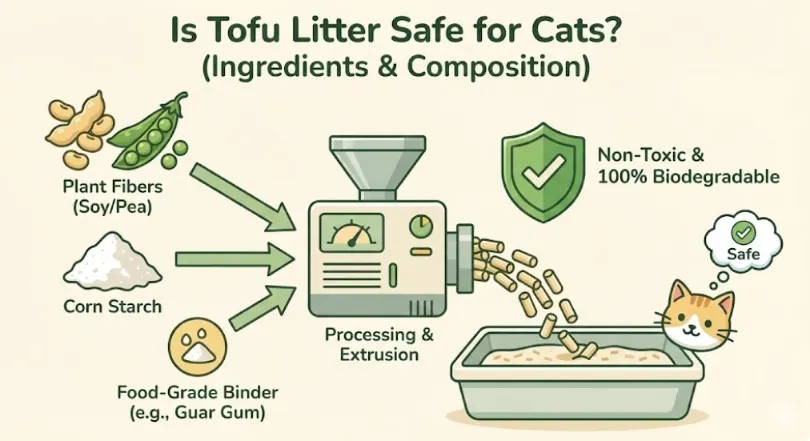 Is Tofu Litter Safe for Cats?
(Ingredients & Composition)

Plant Fibers
(Soy/Pea)

Corn Starch

Food-Grade Binder
(e.g., Guar Gum)

Processing &
Extrusion

Non-Toxic &
100% Biodegradable

Safe